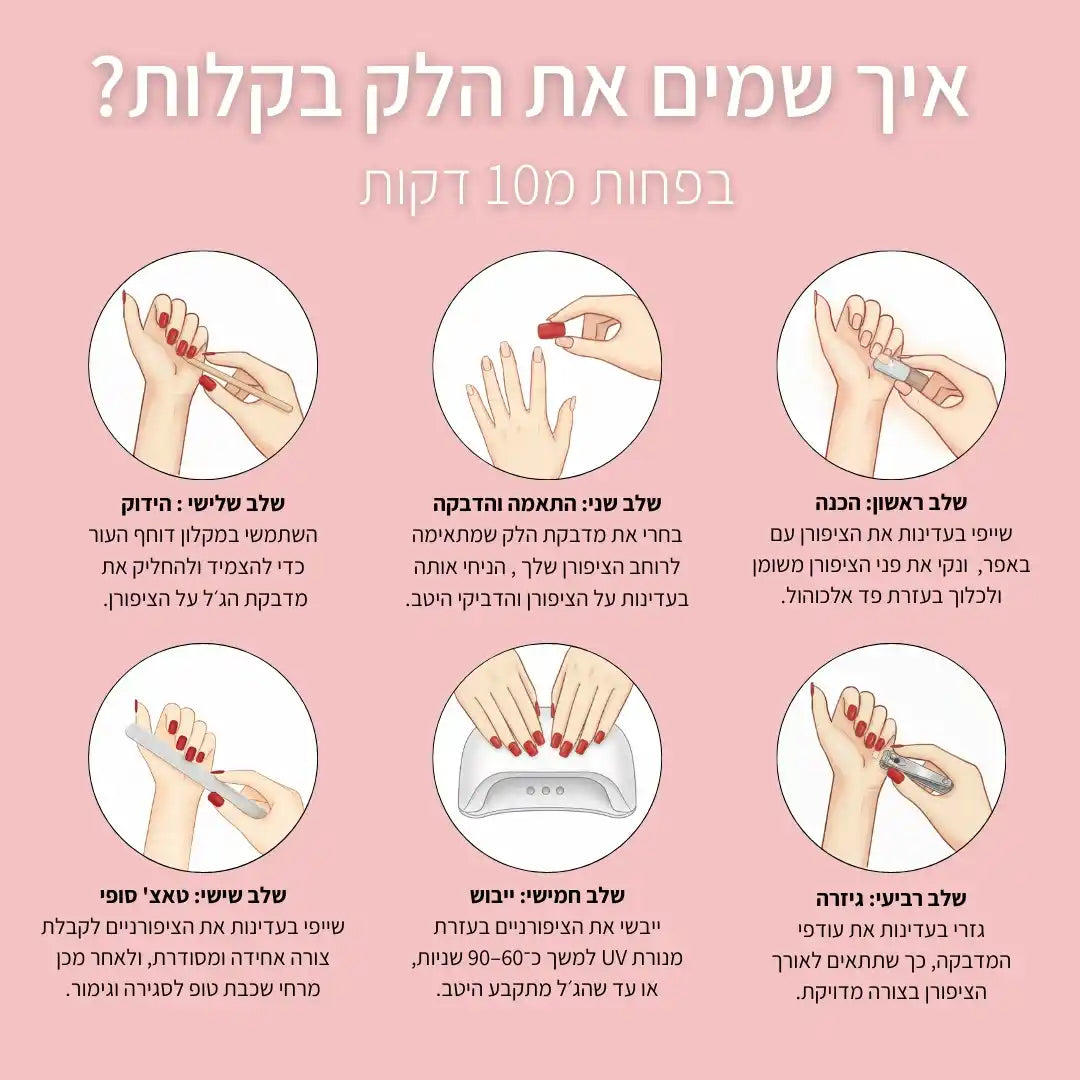 איך שמים את הלק בקלות?
בפחות מ10 דקות

שלב ראשון: הכנה
שייפי בעדינות את הציפורן עם באפר, ונקי את פני הציפורן משומן ולכלוך בעזרת פד אלכוהול.

שלב שני: התאמה והדבקה
בחרי את מדבקת הלק שמתאימה לרוחב הציפורן שלך , הניחי אותה בעדינות על הציפורן והדביקי היטב.

שלב שלישי : הידוק
השתמשי במקלון דוחף העור כדי להצמיד ולהחליק את מדבקת הג׳ל על הציפורן.

שלב רביעי: גיזרה
גזרי בעדינות את עודפי המדבקה, כך שתתאים לאורך הציפורן בצורה מדויקת.

שלב חמישי: ייבוש
ייבשי את הציפורניים בעזרת מנורת UV למשך כ־60–90 שניות, או עד שהג׳ל מתקבע היטב.

שלב שישי: טאצ' סופי
שייפי בעדינות את הציפורניים לקבלת צורה אחידה ומסודרת, ולאחר מכן מרחי שכבת טופ לסגירה וגימור.