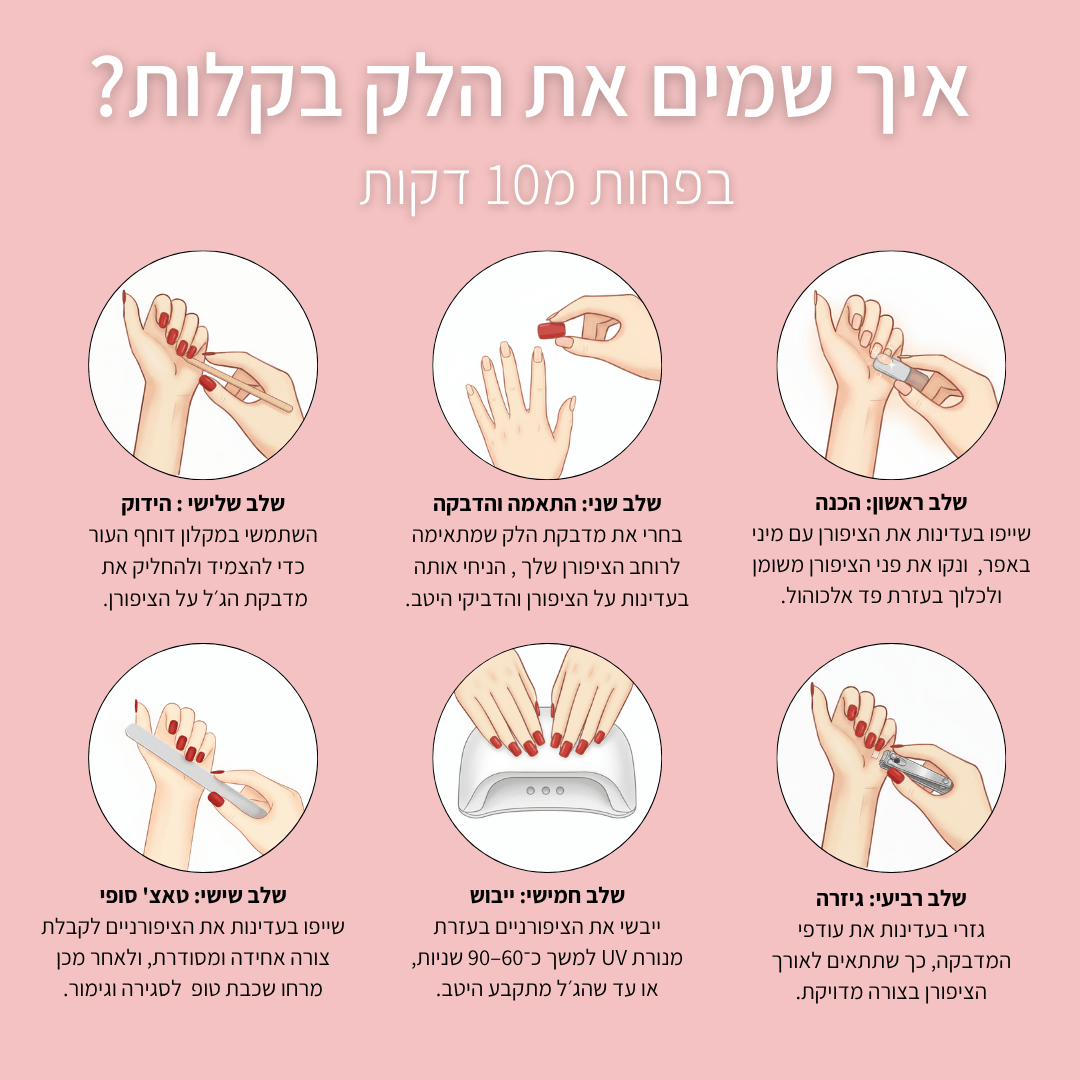 איך שמים את הלק בקלות?
בפחות מ10 דקות

שלב ראשון: הכנה
שייפו בעדינות את הציפורן עם מיני באפר, ונקו את פני הציפורן משומן ולכלוך בעזרת פד אלכוהול.

שלב שני: התאמה והדבקה
בחרי את מדבקת הלק שמתאימה לרוחב הציפורן שלך , הניחי אותה בעדינות על הציפורן והדביקי היטב.

שלב שלישי : הידוק
השתמשי במקלון דוחף העור כדי להצמיד ולהחליק את מדבקת הג׳ל על הציפורן.

שלב רביעי: גיזרה
גזרי בעדינות את עודפי המדבקה, כך שתתאים לאורך הציפורן בצורה מדויקת.

שלב חמישי: ייבוש
ייבשי את הציפורניים בעזרת מנורת UV למשך כ־60–90 שניות, או עד שהג׳ל מתקבע היטב.

שלב שישי: טאצ' סופי
שייפו בעדינות את הציפורניים לקבלת צורה אחידה ומסודרת, ולאחר מכן מרחו שכבת טופ לסגירה וגימור.